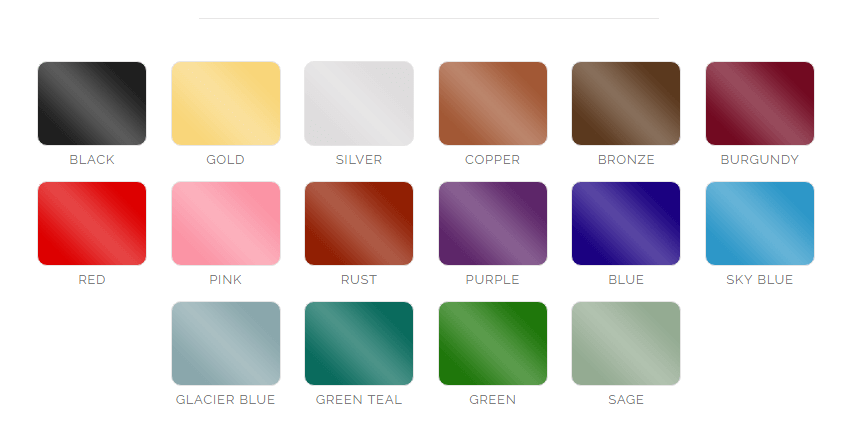 BLACK GOLD SILVER COPPER BRONZE BURGUNDY

RED PINK RUST PURPLE BLUE SKY BLUE

GLACIER BLUE GREEN TEAL GREEN SAGE